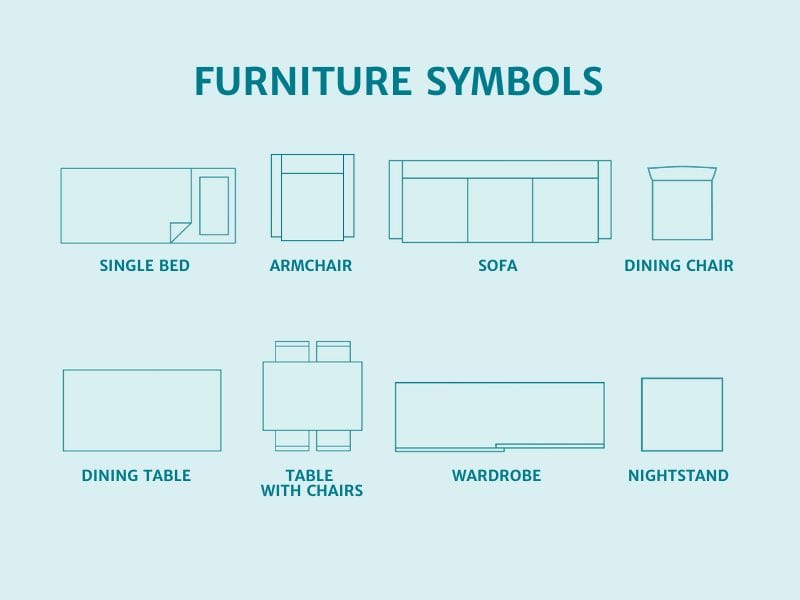 FURNITURE SYMBOLS

SINGLE BED

ARMCHAIR

SOFA

DINING CHAIR

DINING TABLE

TABLE WITH CHAIRS

WARDROBE

NIGHTSTAND